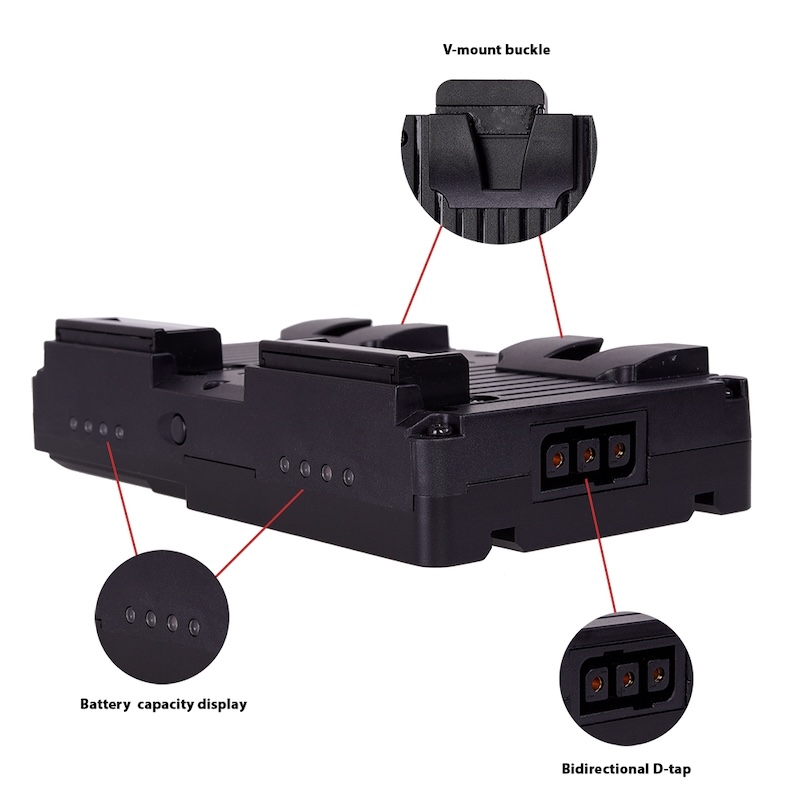 V-mount buckle

Battery  capacity display

Bidirectional D-tap